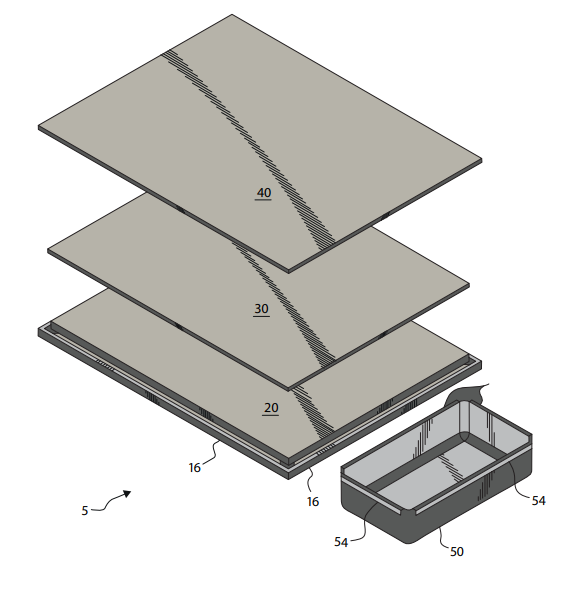 40

30

20

16

16

5

54

54

50